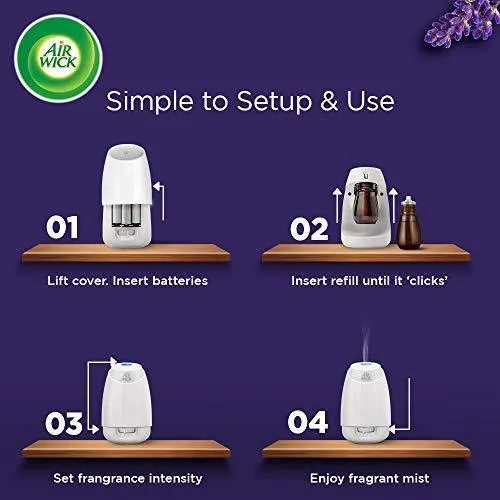 AIR WICK

Simple to Setup & Use

01

Lift cover. Insert batteries

02

Insert refill until it 'clicks'

03

Set frangrance intensity

04

Enjoy fragrant mist